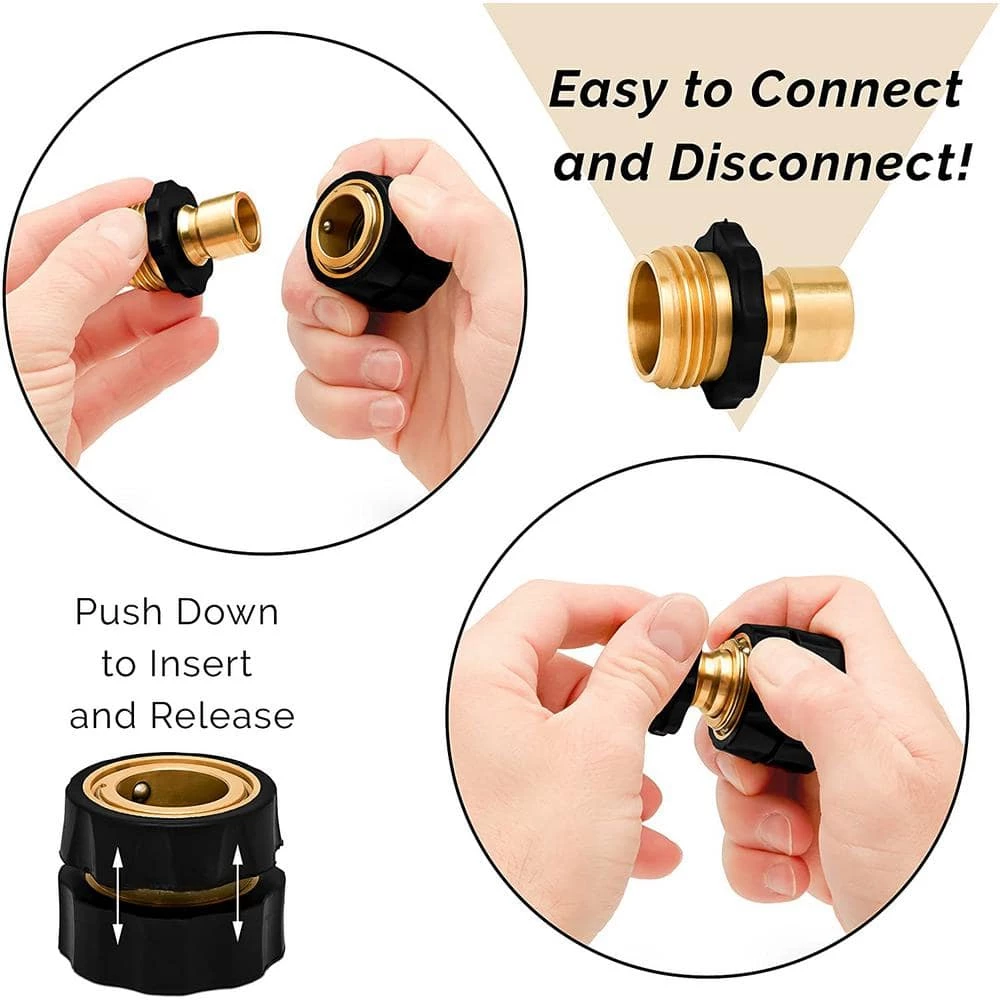 Easy to Connect and Disconnect!

Push Down to Insert and Release