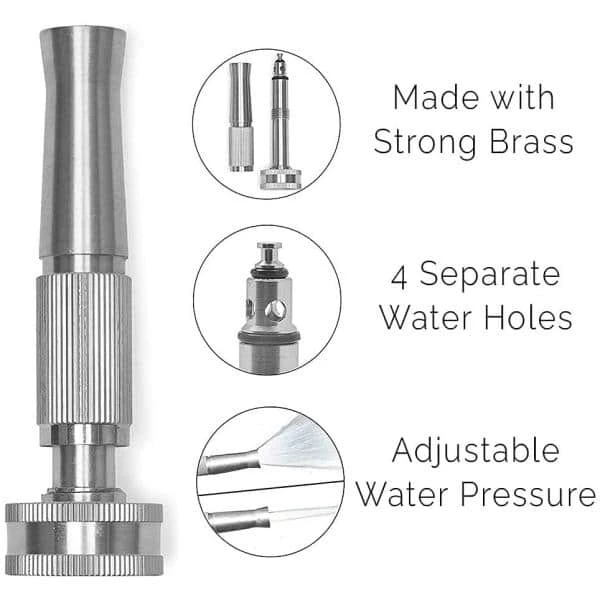 Made with
Strong Brass

4 Separate
Water Holes

Adjustable
Water Pressure