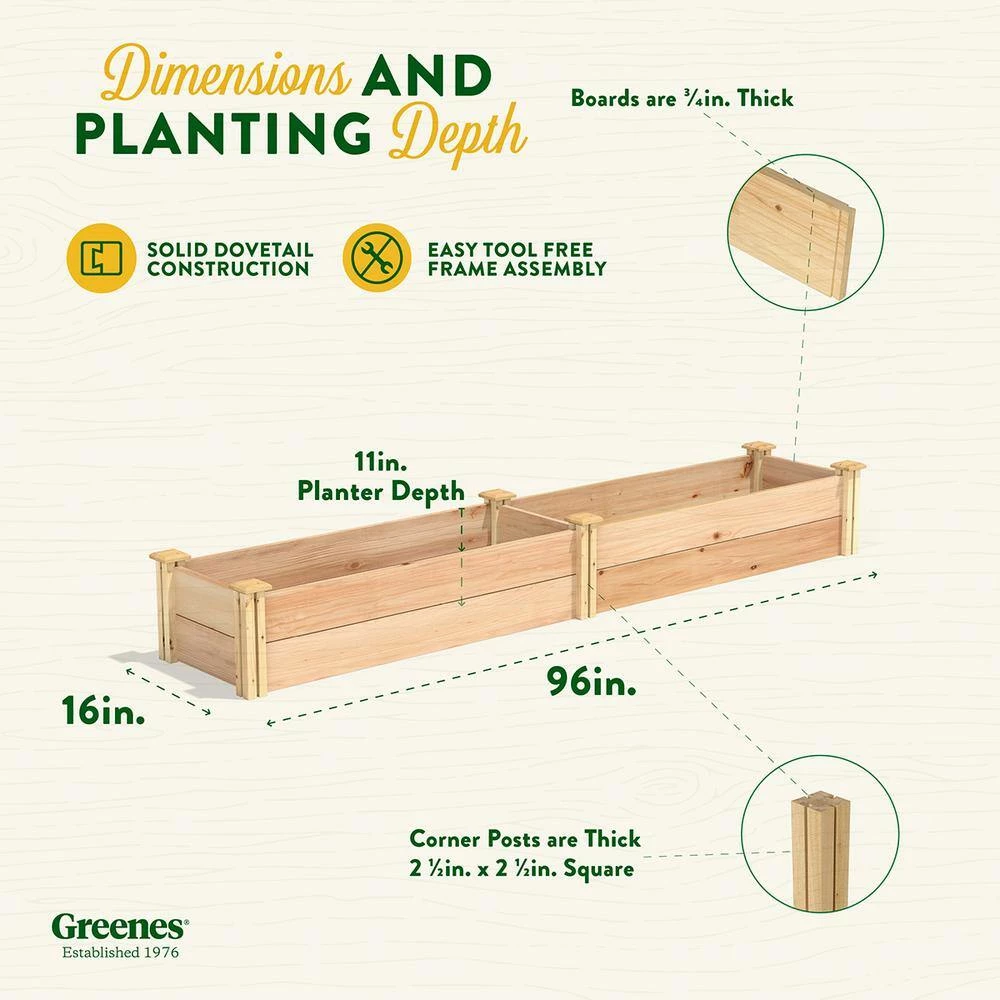 Dimensions AND PLANTING Depth

Boards are ¾in. Thick

SOLID DOVETAIL CONSTRUCTION

EASY TOOL FREE FRAME ASSEMBLY

11in. Planter Depth

16in.

96in.

Corner Posts are Thick 2 ½in. x 2 ½in. Square

Greenes®
Established 1976